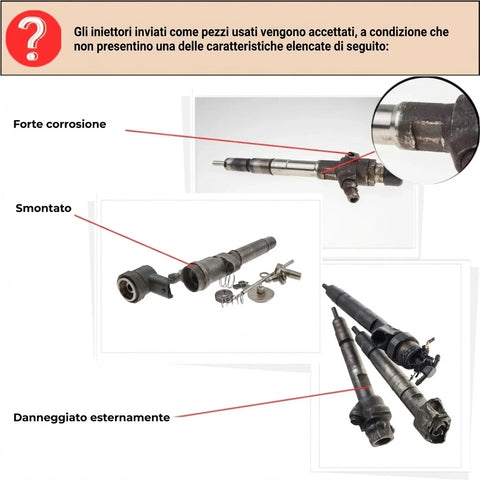 ?

Gli iniettori inviati come pezzi usati vengono accettati, a condizione che non presentino una delle caratteristiche elencate di seguito:

Forte corrosione

Smontato

Danneggiato esternamente